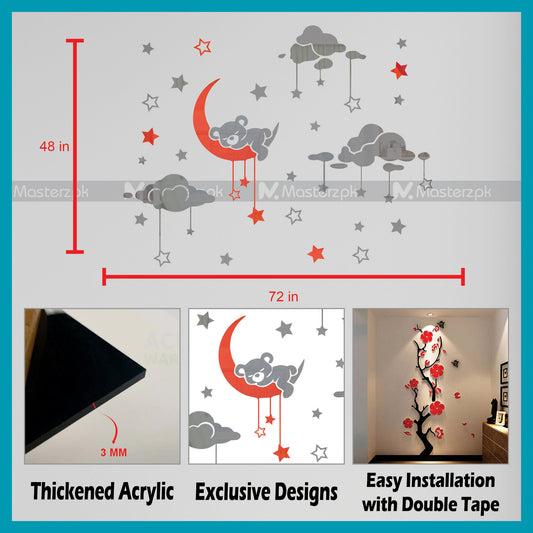 48 in

Masterz.pk Masterz.pk Masterz.pk Masterz.pk

72 in

3 MM

Thickened Acrylic

Exclusive Designs

Easy Installation with Double Tape